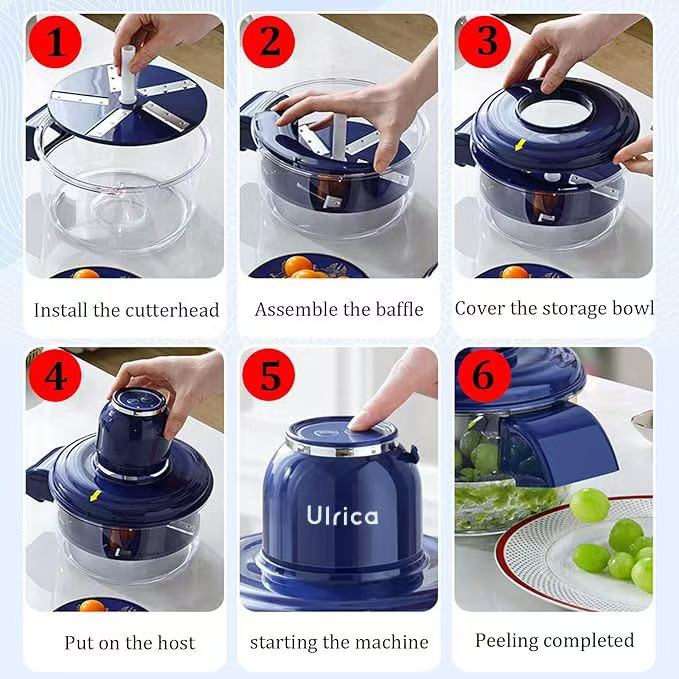 1

Install the cutterhead

2

Assemble the baffle

3

Cover the storage bowl

4

Put on the host

5

Ulrica

starting the machine

6

Peeling completed